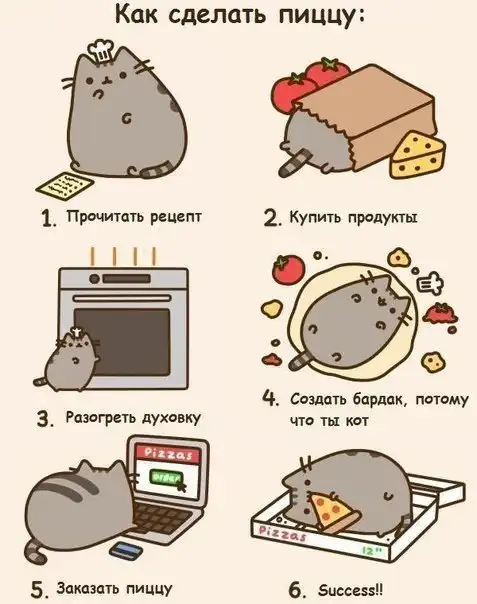 Как сделать пиццу:

1. Прочитать рецепт

2. Купить продукты

3. Разогреть духовку

4. Создать бардак, потому что ты кот

Pizzas

order

5. Заказать пиццу

Pizzas

12"

6. Success!!