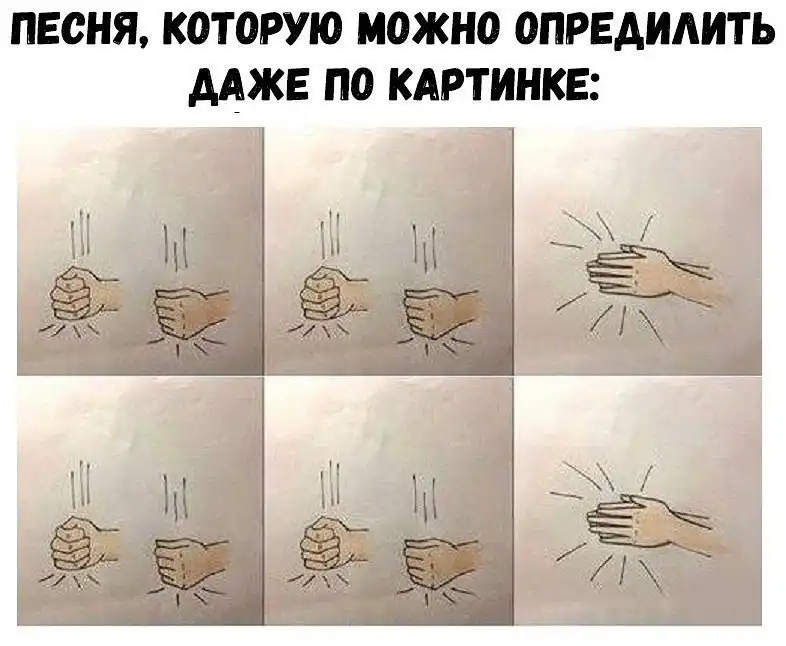 ПЕСНЯ, КОТОРУЮ МОЖНО ОПРЕДИЛИТЬ ДАЖЕ ПО КАРТИНКЕ: