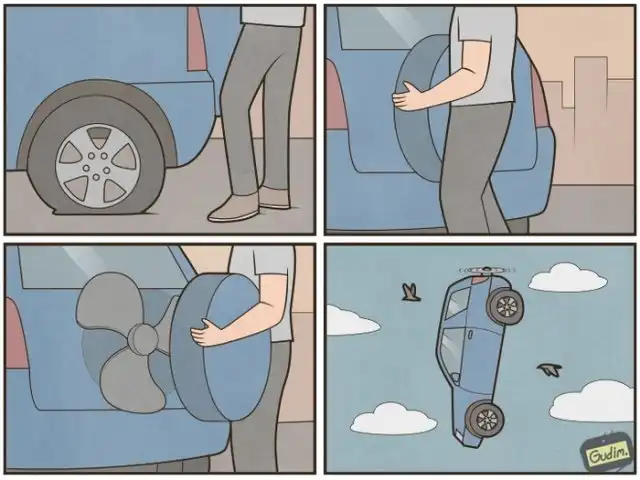 Gudim.