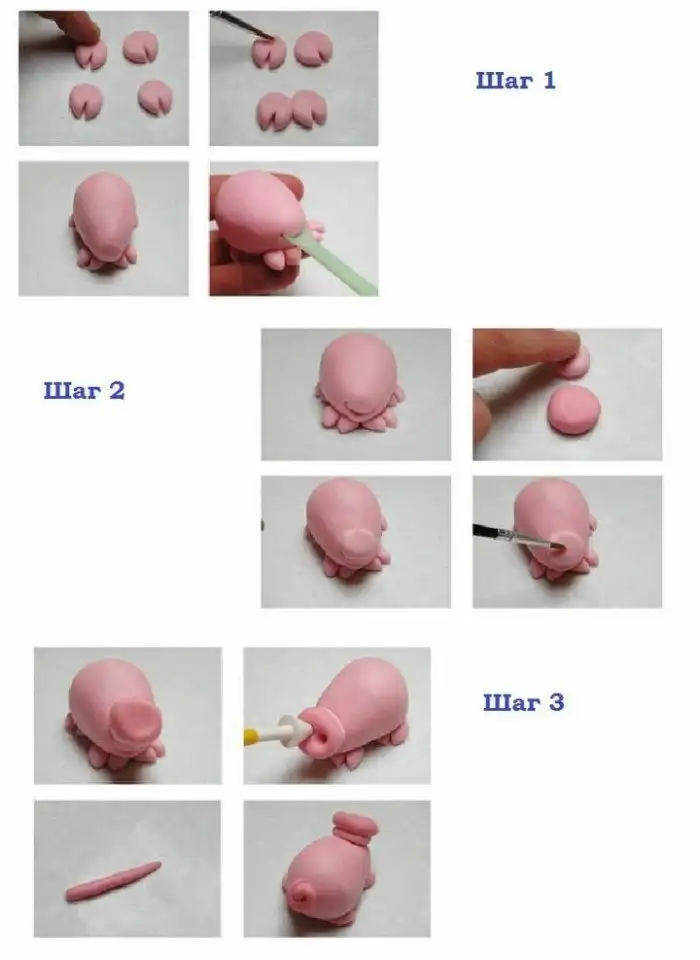 Шаг 1

Шаг 2

Шаг 3