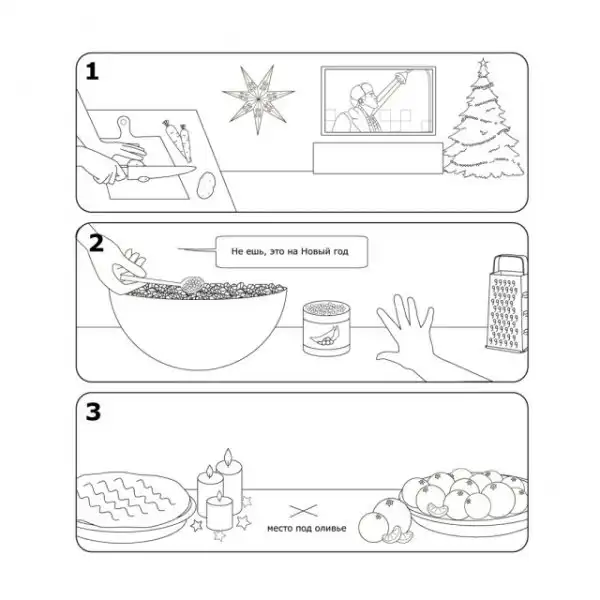 1

2

Не ешь, это на Новый год

3

место под оливье