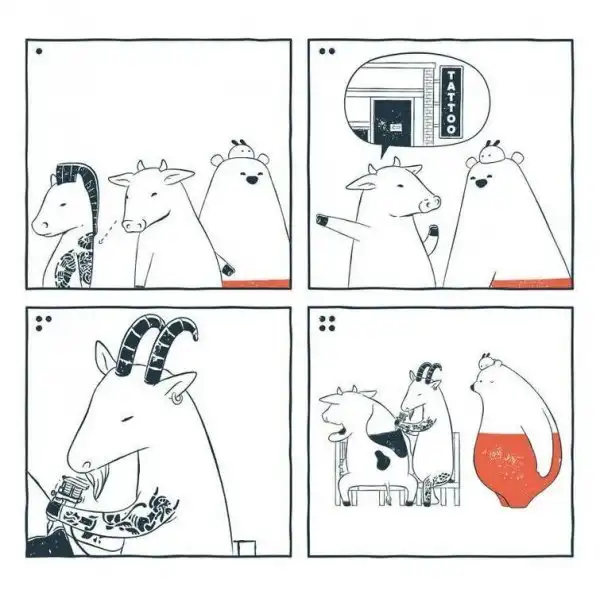 TATTOO