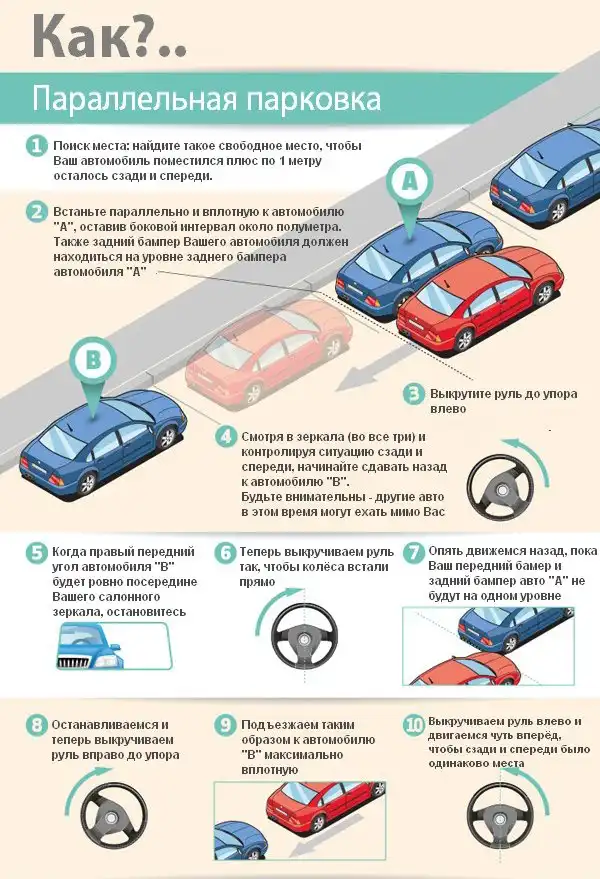 Как?..

Параллельная парковка

1 Поиск места: найдите такое свободное место, чтобы Ваш автомобиль поместился плюс по 1 метру осталось сзади и спереди.

2 Встаньте параллельно и вплотную к автомобилю "А", оставив боковой интервал около полуметра. Также задний бампер Вашего автомобиля должен находиться на уровне заднего бампера автомобиля "А"

A

B

3 Выкрутите руль до упора влево

4 Смотря в зеркала (во все три) и контролируя ситуацию сзади и спереди, начинайте сдавать назад к автомобилю "В". Будьте внимательны - другие авто в этом время могут ехать мимо Вас

5 Когда правый передний угол автомобиля "В" будет ровно посередине Вашего салонного зеркала, остановитесь

6 Теперь выкручиваем руль так, чтобы колёса встали прямо

7 Опять движемся назад, пока Ваш передний бамер и задний бампер авто "А" не будут на одном уровне

8 Останавливаемся и теперь выкручиваем руль вправо до упора

9 Подъезжаем таким образом к автомобилю "В" максимально вплотную

10 Выкручиваем руль влево и двигаемся чуть вперёд, чтобы сзади и спереди было одинаково места