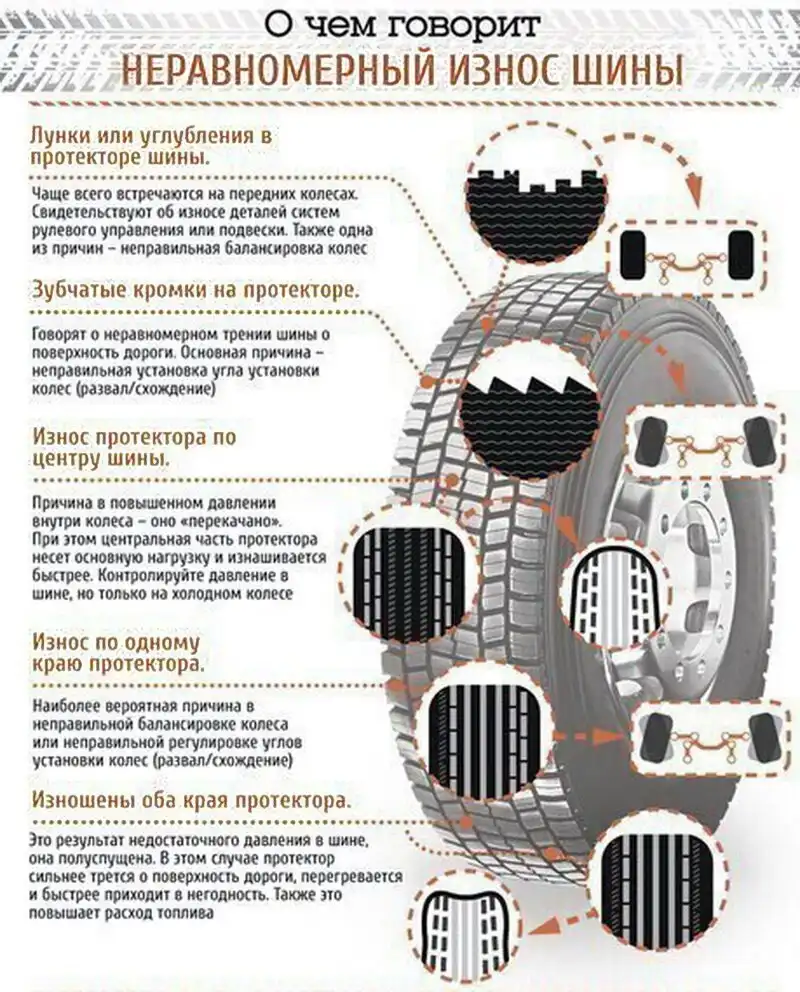 О чем говорит
НЕРАВНОМЕРНЫЙ ИЗНОС ШИНЫ

Лунки или углубления в протекторе шины.

Чаще всего встречаются на передних колесах. Свидетельствуют об износе деталей систем рулевого управления или подвески. Также одна из причин – неправильная балансировка колес

Зубчатые кромки на протекторе.

Говорят о неравномерном трении шины о поверхность дороги. Основная причина – неправильная установка угла установки колес (развал/схождение)

Износ протектора по центру шины.

Причина в повышенном давлении внутри колеса – оно «перекачано». При этом центральная часть протектора несет основную нагрузку и изнашивается быстрее. Контролируйте давление в шине, но только на холодном колесе

Износ по одному краю протектора.

Наиболее вероятная причина в неправильной балансировке колеса или неправильной регулировке углов установки колес (развал/схождение)

Изношены оба края протектора.

Это результат недостаточного давления в шине, она полуспущена. В этом случае протектор сильнее трется о поверхность дороги, перегревается и быстрее приходит в негодность. Также это повышает расход топлива