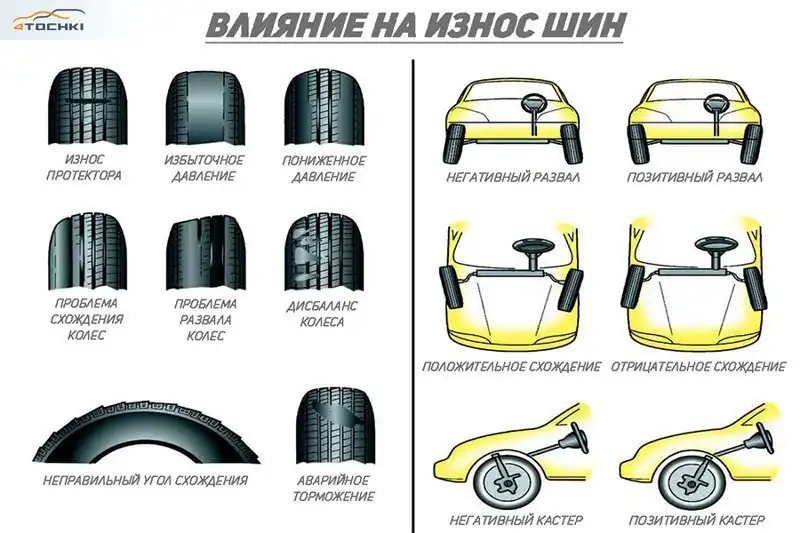 4TOCHKI

ВЛИЯНИЕ НА ИЗНОС ШИН

ИЗНОС ПРОТЕКТОРА

ИЗБЫТОЧНОЕ ДАВЛЕНИЕ

ПОНИЖЕННОЕ ДАВЛЕНИЕ

ПРОБЛЕМА СХОЖДЕНИЯ КОЛЕС

ПРОБЛЕМА РАЗВАЛА КОЛЕС

ДИСБАЛАНС КОЛЕСА

НЕПРАВИЛЬНЫЙ УГОЛ СХОЖДЕНИЯ

АВАРИЙНОЕ ТОРМОЖЕНИЕ

НЕГАТИВНЫЙ РАЗВАЛ

ПОЗИТИВНЫЙ РАЗВАЛ

ПОЛОЖИТЕЛЬНОЕ СХОЖДЕНИЕ

ОТРИЦАТЕЛЬНОЕ СХОЖДЕНИЕ

НЕГАТИВНЫЙ КАСТЕР

ПОЗИТИВНЫЙ КАСТЕР