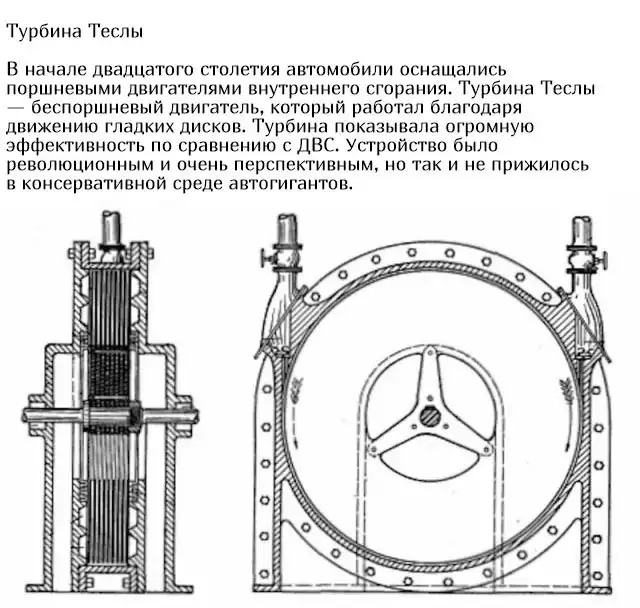 Турбина Теслы

В начале двадцатого столетия автомобили оснащались поршневыми двигателями внутреннего сгорания. Турбина Теслы — беспоршневый двигатель, который работал благодаря движению гладких дисков. Турбина показывала огромную эффективность по сравнению с ДВС. Устройство было революционным и очень перспективным, но так и не прижилось в консервативной среде автогигантов.