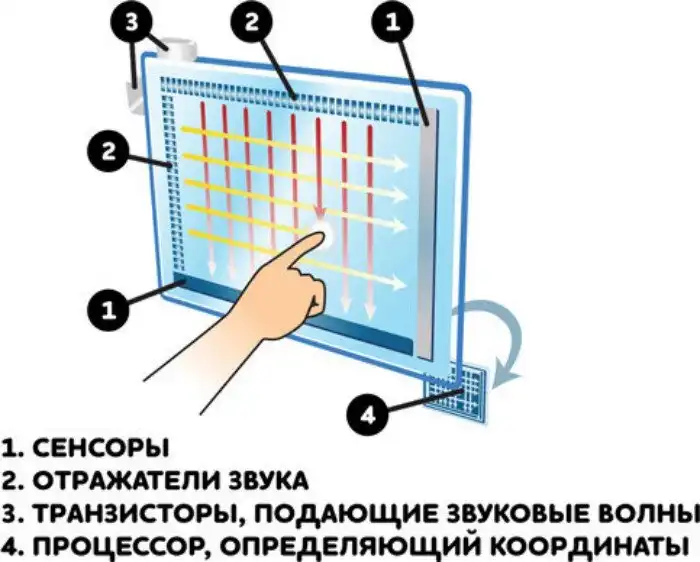 3
2
1
2
1
4

1. СЕНСОРЫ
2. ОТРАЖАТЕЛИ ЗВУКА
3. ТРАНЗИСТОРЫ, ПОДАЮЩИЕ ЗВУКОВЫЕ ВОЛНЫ
4. ПРОЦЕССОР, ОПРЕДЕЛЯЮЩИЙ КООРДИНАТЫ