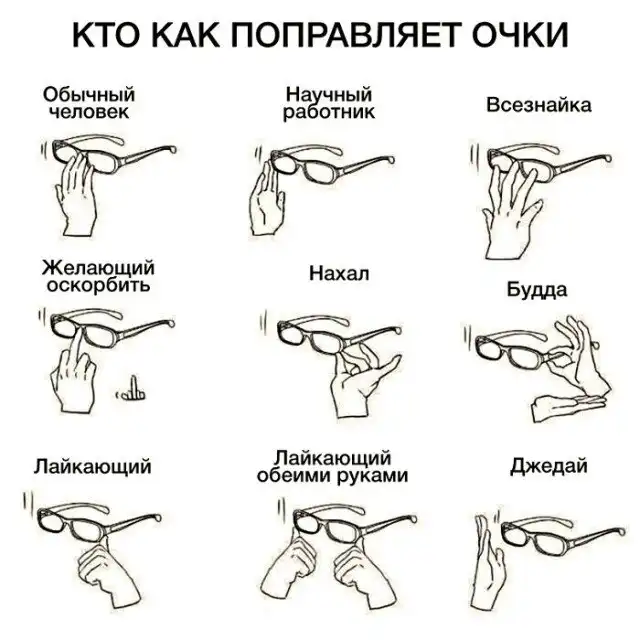 КТО КАК ПОПРАВЛЯЕТ ОЧКИ

Обычный человек

Научный работник

Всезнайка

Желающий оскорбить

Нахал

Будда

Лайкающий

Лайкающий обеими руками

Джедай