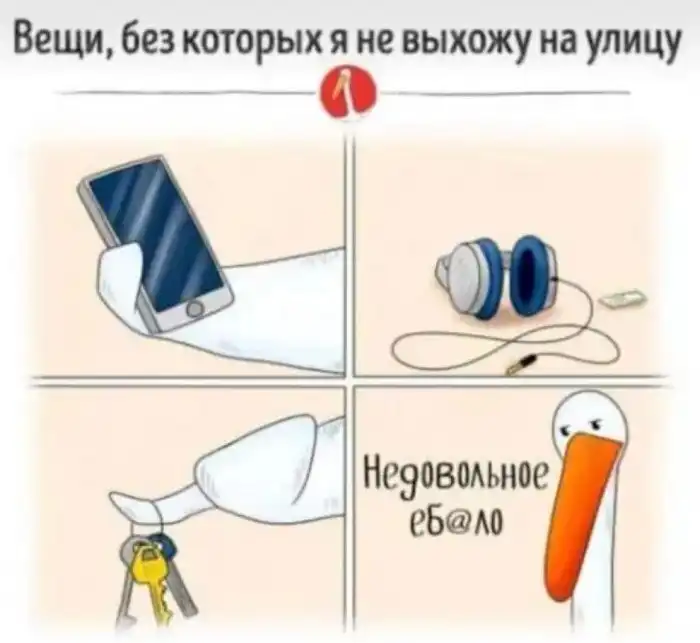 Вещи, без которых я не выхожу на улицу

Недовольное еб@ло