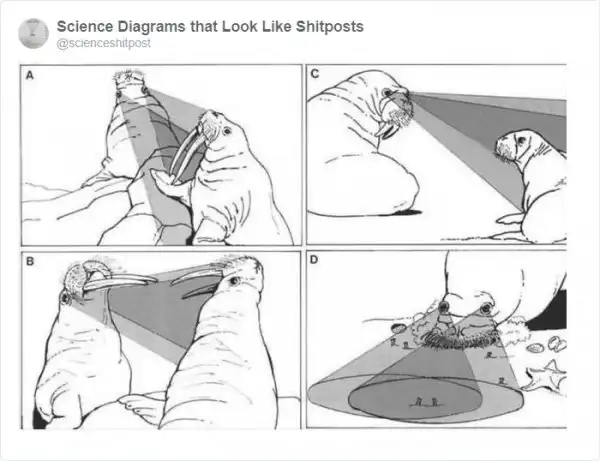 Science Diagrams that Look Like Shitposts
@scienceshitpost

A

C

B

D