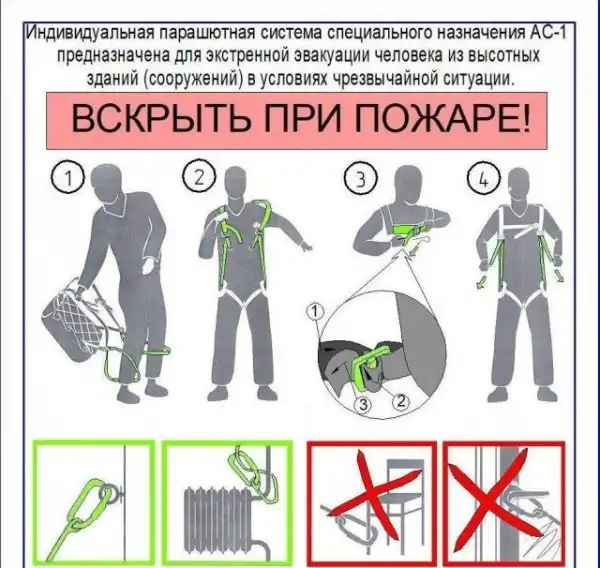 Индивидуальная парашютная система специального назначения АС-1 предназначена для экстренной эвакуации человека из высотных зданий (сооружений) в условиях чрезвычайной ситуации.

ВСКРЫТЬ ПРИ ПОЖАРЕ!

1

2

3

4

1

3

2