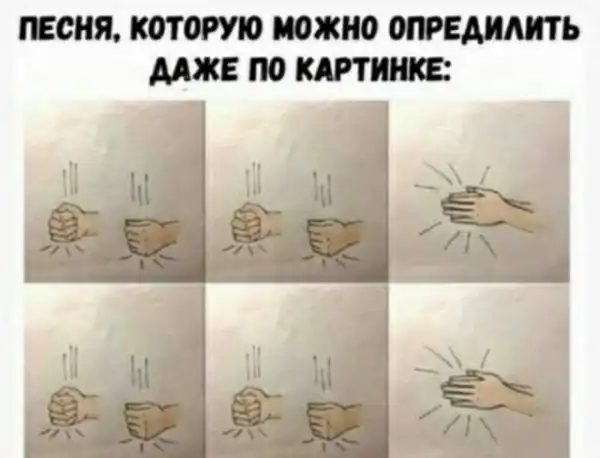 ПЕСНЯ, КОТОРУЮ МОЖНО ОПРЕДИЛИТЬ ДАЖЕ ПО КАРТИНКЕ: