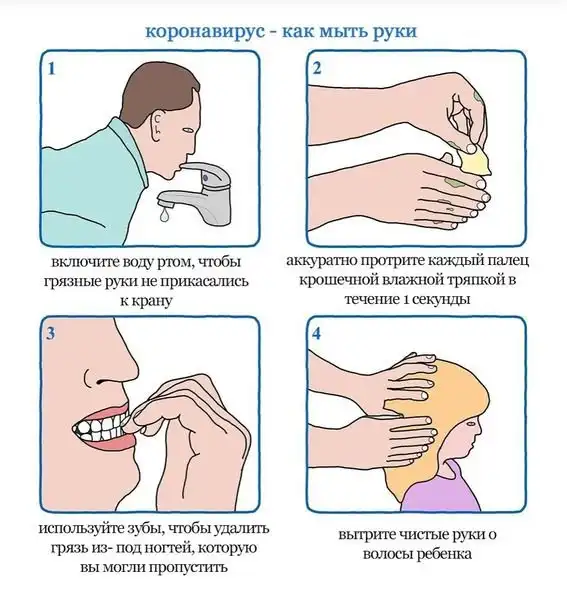 коронавирус - как мыть руки

1

включите воду ртом, чтобы грязные руки не прикасались к крану

2

аккуратно протрите каждый палец крошечной влажной тряпкой в течение 1 секунды

3

используйте зубы, чтобы удалить грязь из- под ногтей, которую вы могли пропустить

4

вытрите чистые руки о волосы ребенка