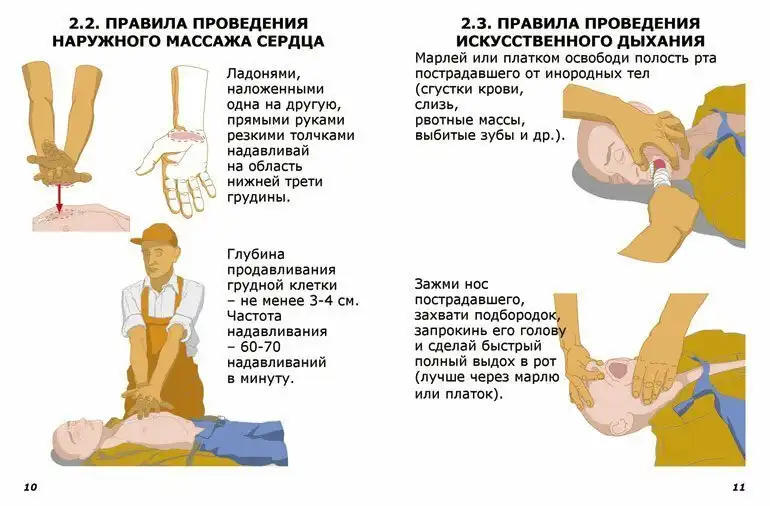 2.2. ПРАВИЛА ПРОВЕДЕНИЯ НАРУЖНОГО МАССАЖА СЕРДЦА

Ладонями, наложенными одна на другую, прямыми руками резкими толчками надавливай на область нижней трети грудины.

Глубина продавливания грудной клетки – не менее 3-4 см. Частота надавливания – 60-70 надавливаний в минуту.

10

2.3. ПРАВИЛА ПРОВЕДЕНИЯ ИСКУССТВЕННОГО ДЫХАНИЯ

Марлей или платком освободи полость рта пострадавшего от инородных тел (сгустки крови, слизь, рвотные массы, выбитые зубы и др.).

Зажми нос пострадавшего, захвати подбородок, запрокинь его голову и сделай быстрый полный выдох в рот (лучше через марлю или платок).

11