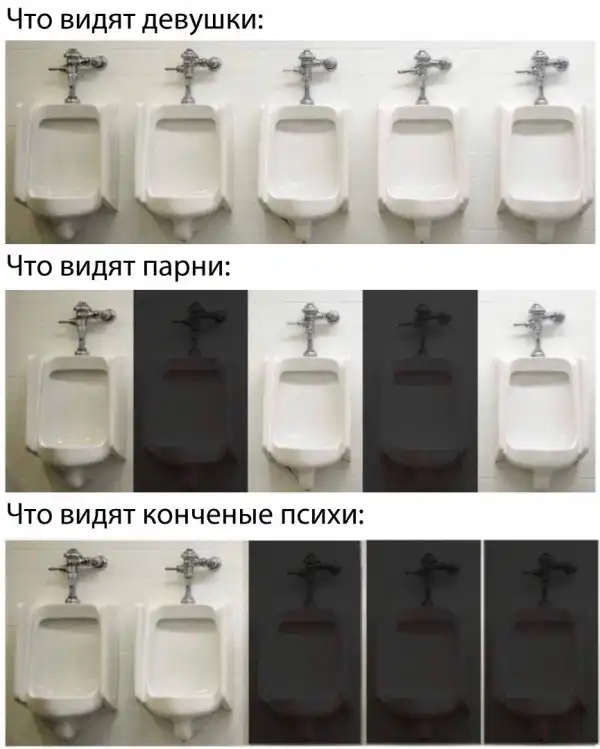 Что видят девушки:

Что видят парни:

Что видят конченые психи: