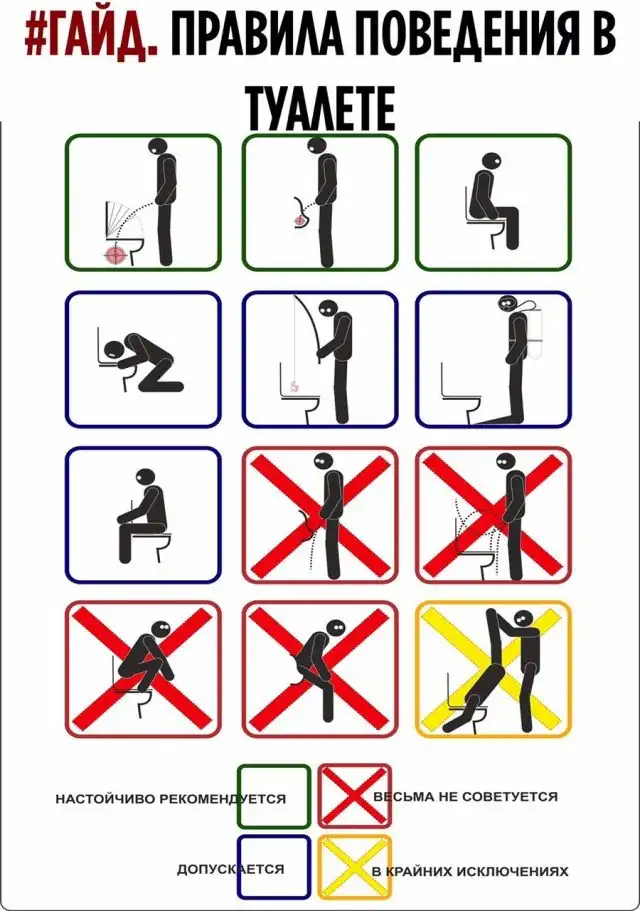 #ГАЙД. ПРАВИЛА ПОВЕДЕНИЯ В ТУАЛЕТЕ

НАСТОЙЧИВО РЕКОМЕНДУЕТСЯ

ВЕСЬМА НЕ СОВЕТУЕТСЯ

ДОПУСКАЕТСЯ

В КРАЙНИХ ИСКЛЮЧЕНИЯХ