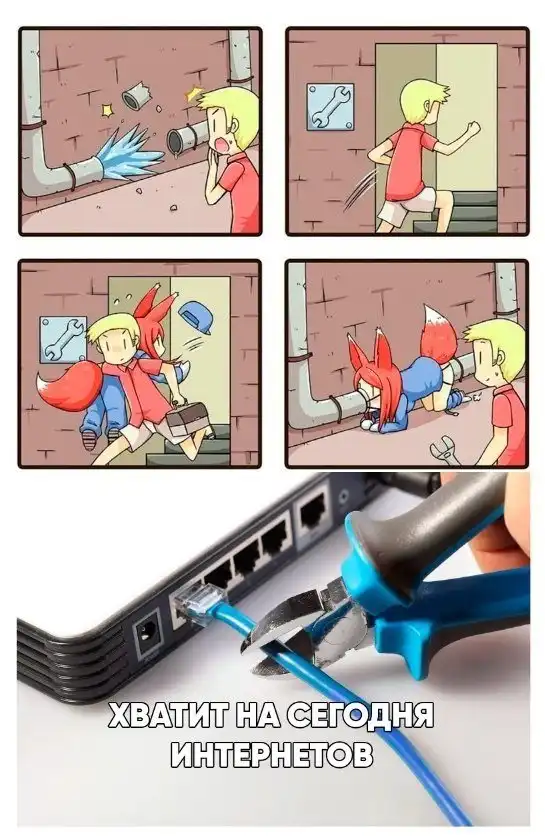 ХВАТИТ НА СЕГОДНЯ ИНТЕРНЕТОВ