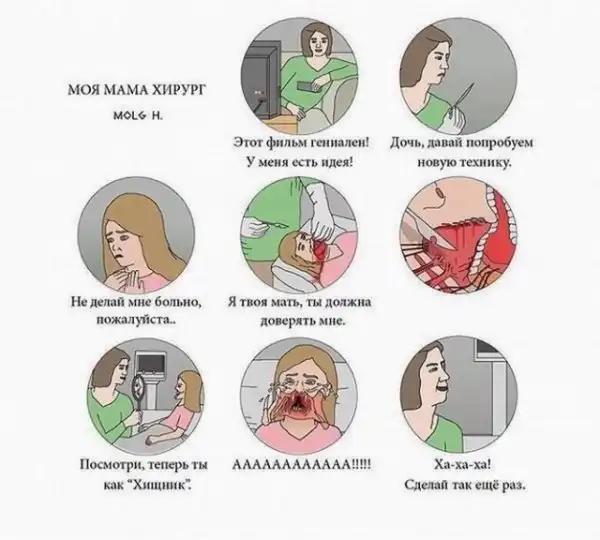 МОЯ МАМА ХИРУРГ

MOLG H.

Этот фильм гениален! У меня есть идея!

Дочь, давай попробуем новую технику.

Не делай мне больно, пожалуйста..

Я твоя мать, ты должна доверять мне.

Посмотри, теперь ты как "Хищник".

АААААААААААА!!!!!

Ха-ха-ха! Сделай так ещё раз.