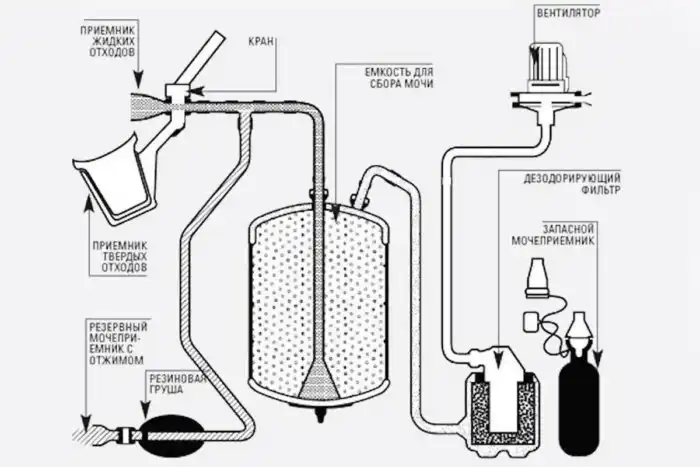 ПРИЕМНИК ЖИДКИХ ОТХОДОВ

КРАН

ЕМКОСТЬ ДЛЯ СБОРА МОЧИ

ВЕНТИЛЯТОР

ДЕЗОДОРИРУЮЩИЙ ФИЛЬТР

ЗАПАСНОЙ МОЧЕПРИЕМНИК

ПРИЕМНИК ТВЕРДЫХ ОТХОДОВ

РЕЗЕРВНЫЙ МОЧЕПРИЕМНИК С ОТЖИМОМ

РЕЗИНОВАЯ ГРУША