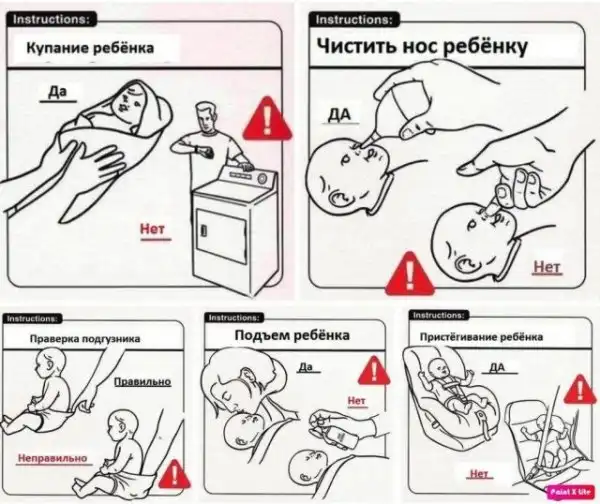 Instructions:
Купание ребёнка
Да
Нет

Instructions:
Чистить нос ребёнку
ДА
Нет

Instructions:
Праверка подгузника
Правильно
Неправильно

Instructions:
Подъем ребёнка
Да
Нет

Instructions:
Пристёгивание ребёнка
ДА
Нет

Paint X lite