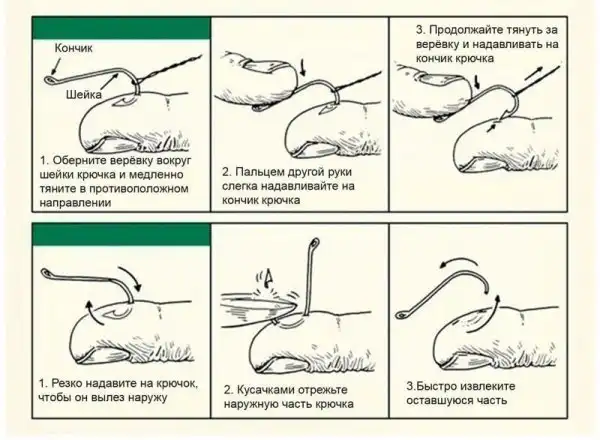 Кончик

Шейка

1. Оберните верёвку вокруг шейки крючка и медленно тяните в противоположном направлении

2. Пальцем другой руки слегка надавливайте на кончик крючка

3. Продолжайте тянуть за верёвку и надавливать на кончик крючка

1. Резко надавите на крючок, чтобы он вылез наружу

2. Кусачками отрежьте наружную часть крючка

3.Быстро извлеките оставшуюся часть