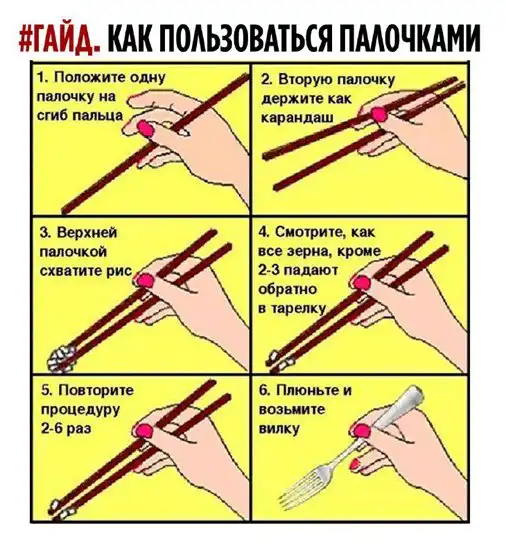 #ГАЙД. КАК ПОЛЬЗОВАТЬСЯ ПАЛОЧКАМИ

1. Положите одну палочку на сгиб пальца

2. Вторую палочку держите как карандаш

3. Верхней палочкой схватите рис

4. Смотрите, как все зерна, кроме 2-3 падают обратно в тарелку

5. Повторите процедуру 2-6 раз

6. Плюньте и возьмите вилку