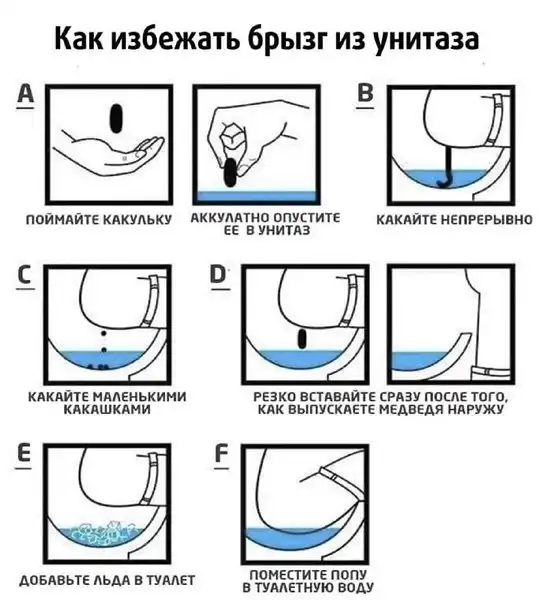 Как избежать брызг из унитаза

A

ПОЙМАЙТЕ КАКУЛЬКУ

АККУЛАТНО ОПУСТИТЕ ЕЕ В УНИТАЗ

B

КАКАЙТЕ НЕПРЕРЫВНО

C

КАКАЙТЕ МАЛЕНЬКИМИ КАКАШКАМИ

D

РЕЗКО ВСТАВАЙТЕ СРАЗУ ПОСЛЕ ТОГО, КАК ВЫПУСКАЕТЕ МЕДВЕДЯ НАРУЖУ

E

ДОБАВЬТЕ ЛЬДА В ТУАЛЕТ

F

ПОМЕСТИТЕ ПОПУ В ТУАЛЕТНУЮ ВОДУ