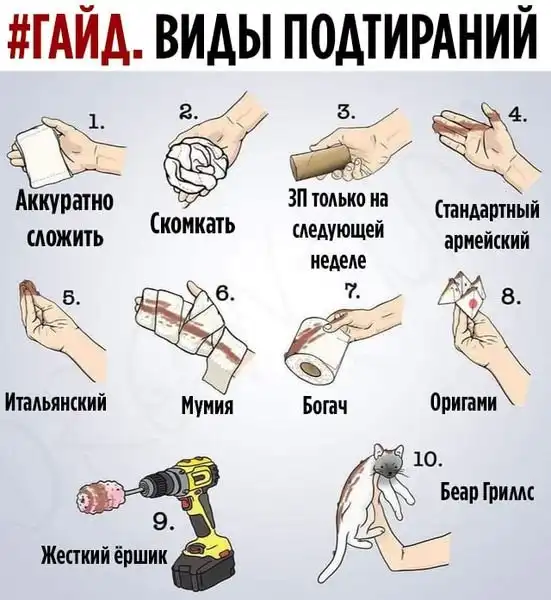 #ГАЙД. ВИДЫ ПОДТИРАНИЙ

1.
Аккуратно сложить

2.
Скомкать

3.
ЗП только на следующей неделе

4.
Стандартный армейский

5.
Итальянский

6.
Мумия

7.
Богач

8.
Оригами

9.
Жесткий ёршик

10.
Беар Гриллс