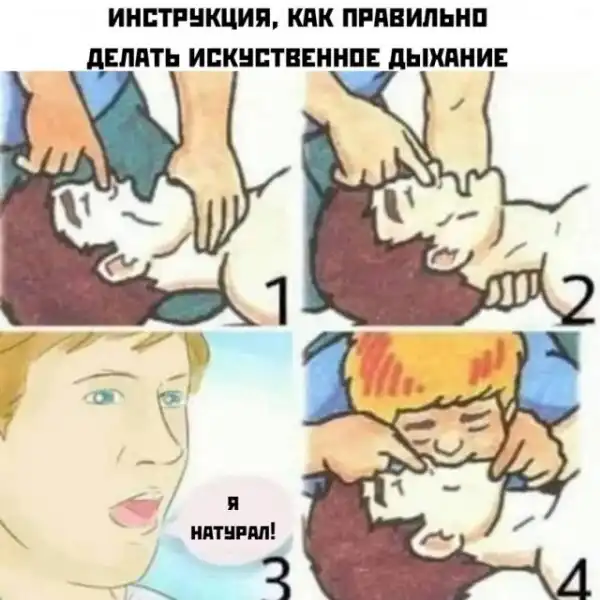 ИНСТРУКЦИЯ, КАК ПРАВИЛЬНО ДЕЛАТЬ ИСКУСТВЕННОЕ ДЫХАНИЕ

1

2

Я НАТУРАЛ!

3

4