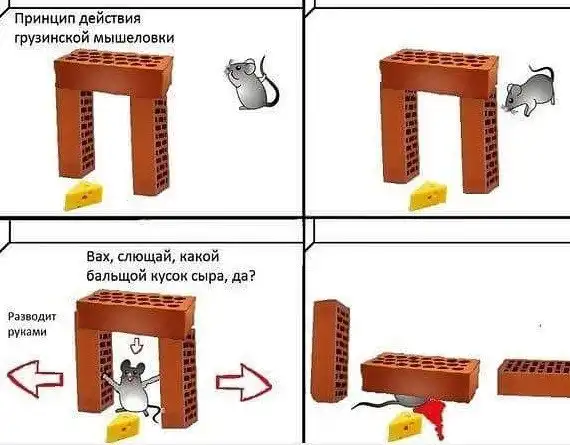 Принцип действия грузинской мышеловки

Вах, слющай, какой бальщой кусок сыра, да?

Разводит руками