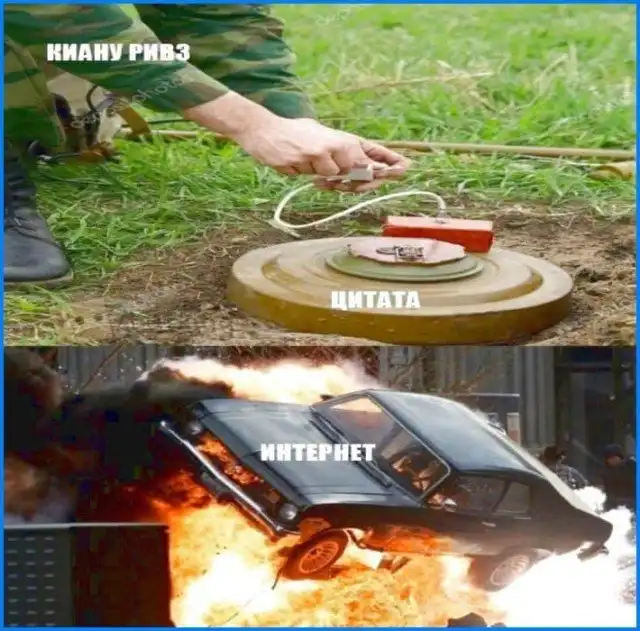 КИАНУ РИВЗ

ЦИТАТА

ИНТЕРНЕТ