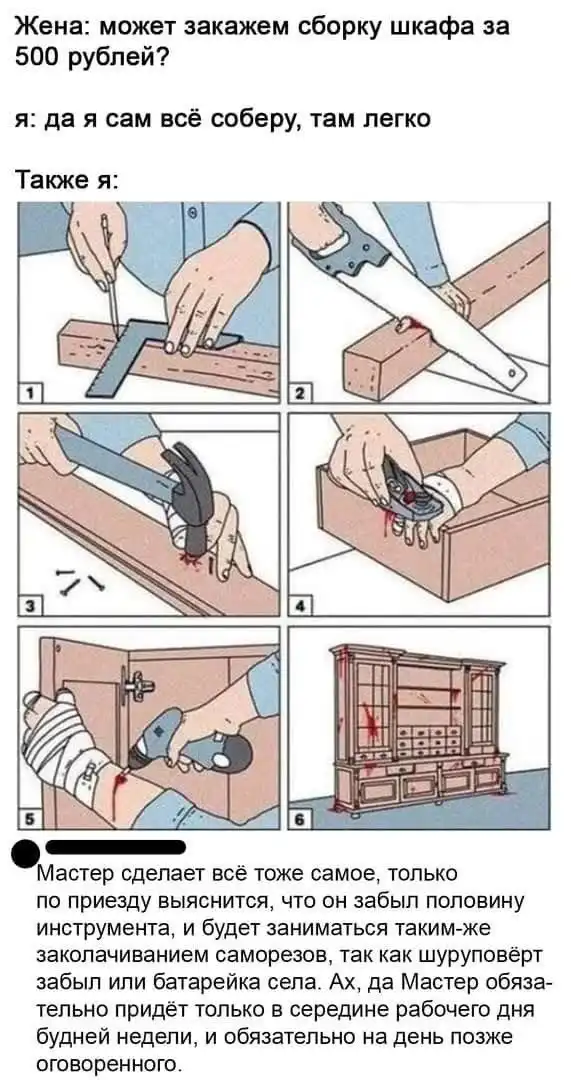 Жена: может закажем сборку шкафа за 500 рублей?

я: да я сам всё соберу, там легко

Также я:

1
2
3
4
5
6

Мастер сделает всё тоже самое, только по приезду выяснится, что он забыл половину инструмента, и будет заниматься таким-же заколачиванием саморезов, так как шуруповёрт забыл или батарейка села. Ах, да Мастер обязательно придёт только в середине рабочего дня будней недели, и обязательно на день позже оговоренного.