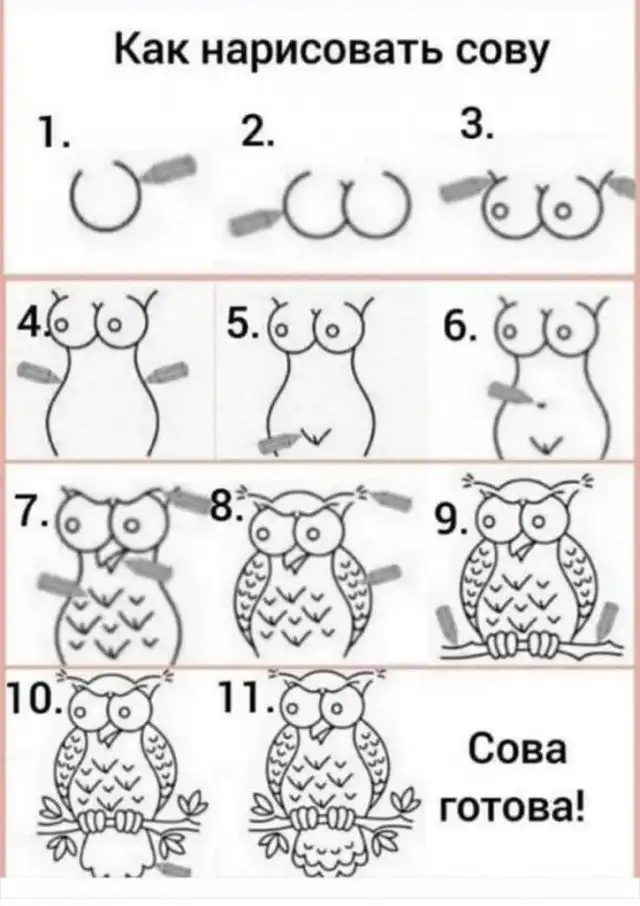 Как нарисовать сову

1.

2.

3.

4.

5.

6.

7.

8.

9.

10.

11.

Сова готова!