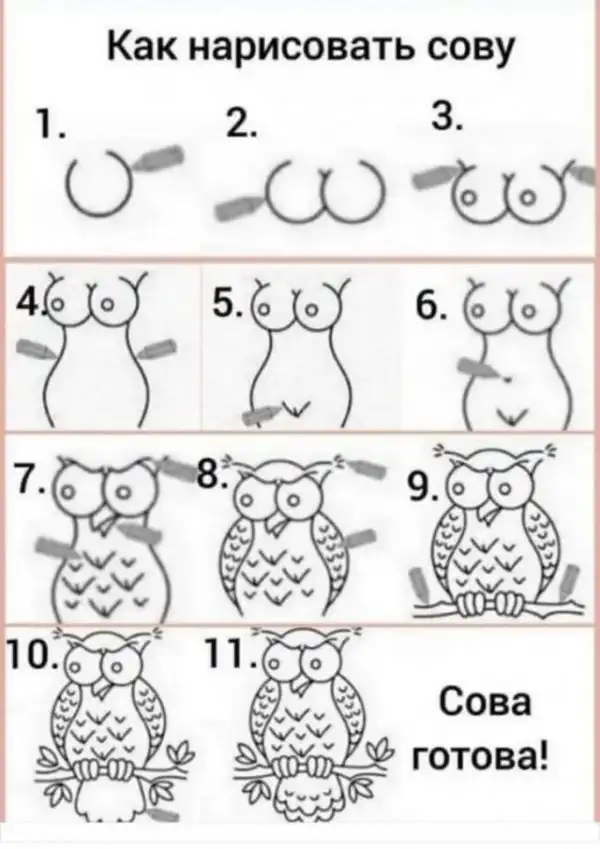 Как нарисовать сову

1.

2.

3.

4.

5.

6.

7.

8.

9.

10.

11.

Сова готова!