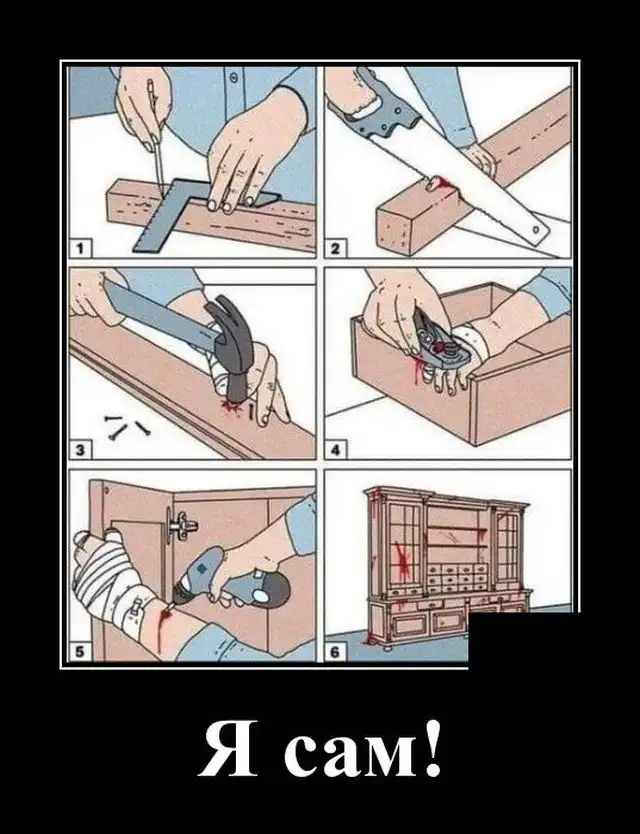 1
2
3
4
5
6

Я сам!