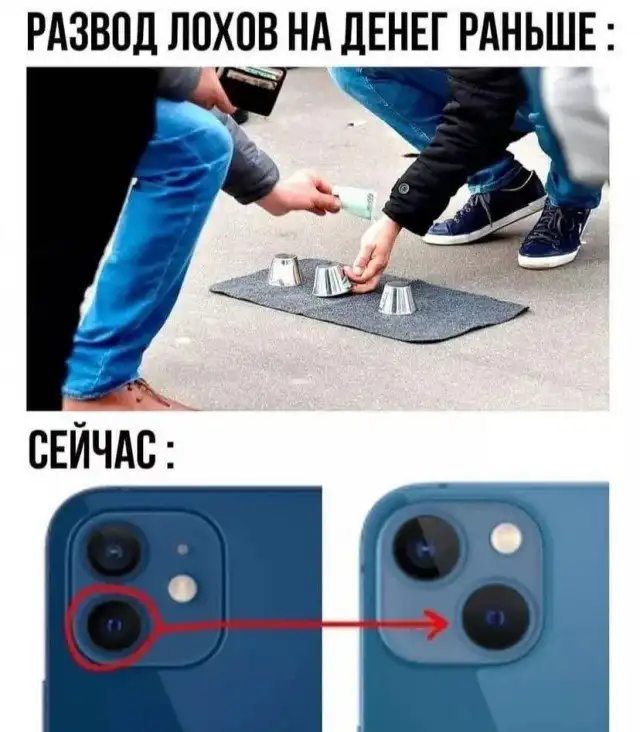 РАЗВОД ЛОХОВ НА ДЕНЕГ РАНЬШЕ :

СЕЙЧАС :