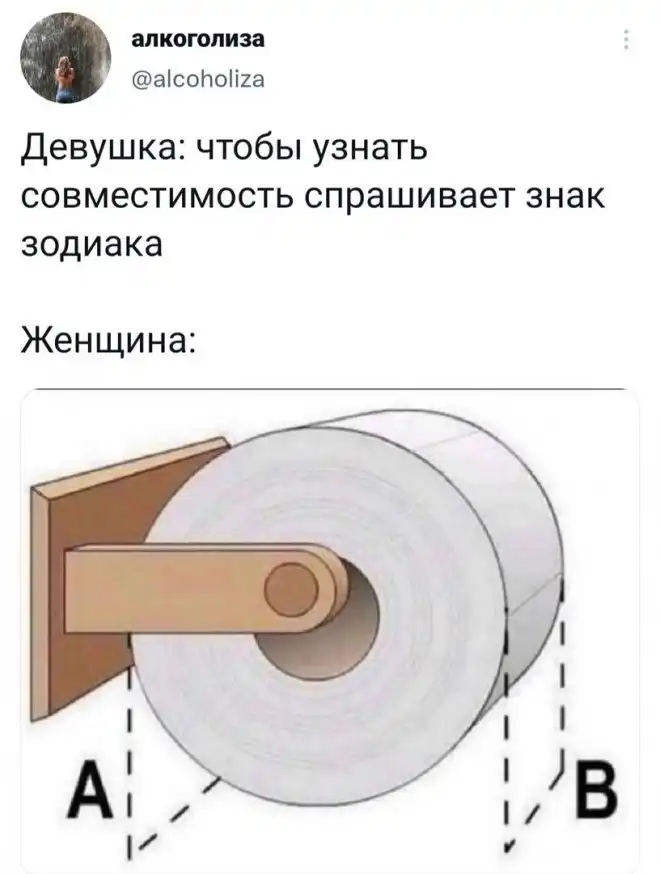 алкоголиза
@alcoholiza

Девушка: чтобы узнать совместимость спрашивает знак зодиака

Женщина:

A

B