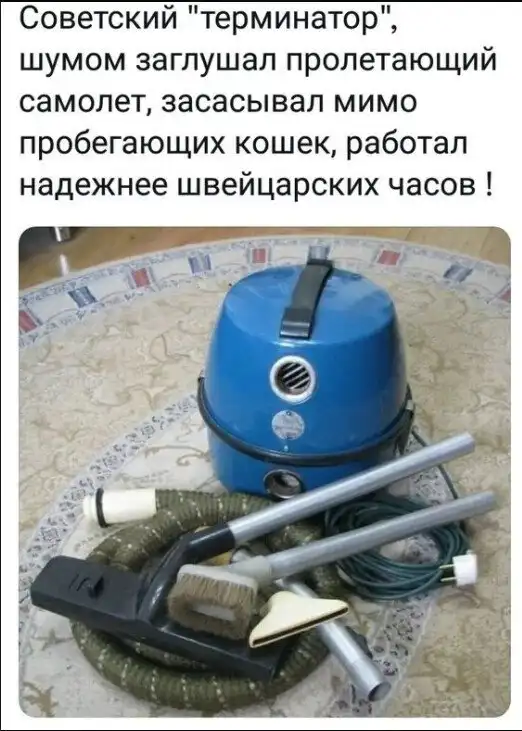 Советский "терминатор", шумом заглушал пролетающий самолет, засасывал мимо пробегающих кошек, работал надежнее швейцарских часов !