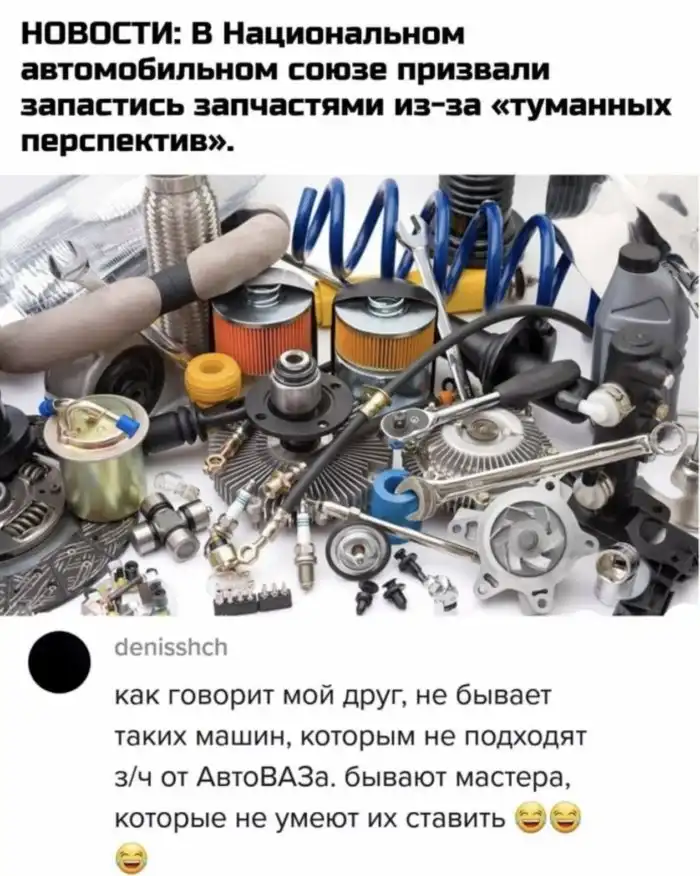 НОВОСТИ: В Национальном автомобильном союзе призвали запастись запчастями из-за «туманных перспектив».

denisshch

как говорит мой друг, не бывает таких машин, которым не подходят з/ч от АвтоВАЗа. бывают мастера, которые не умеют их ставить 😂😂😂