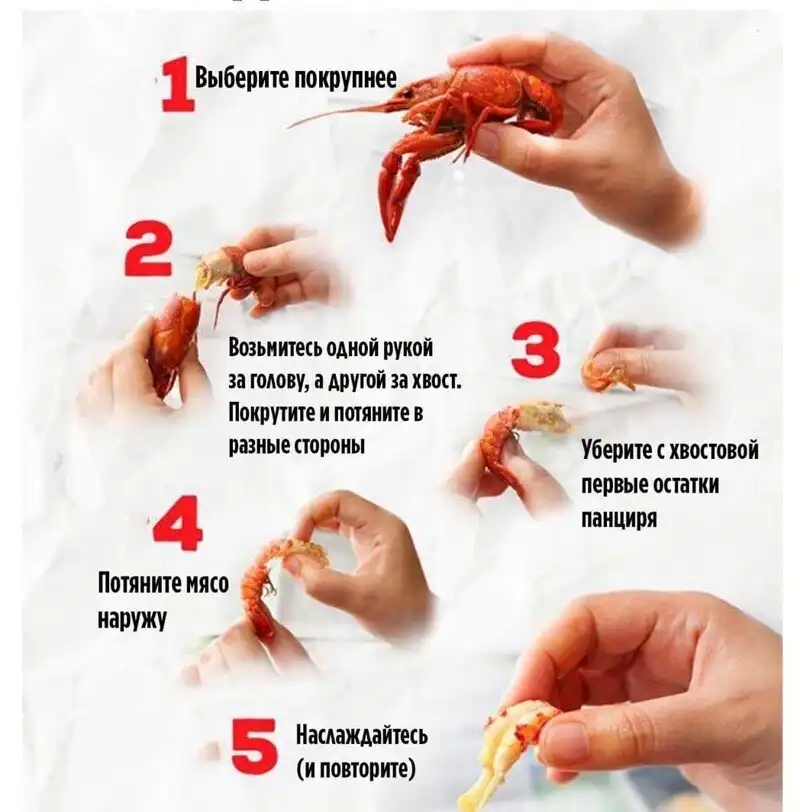 1 Выберите покрупнее

2

Возьмитесь одной рукой за голову, а другой за хвост. Покрутите и потяните в разные стороны

3

Уберите с хвостовой первые остатки панциря

4

Потяните мясо наружу

5 Наслаждайтесь (и повторите)