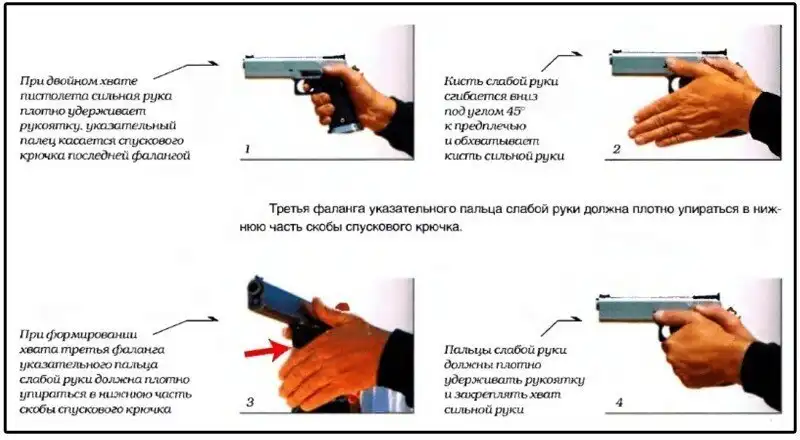 При двойном хвате пистолета сильная рука плотно удерживает рукоятку, указательный палец касается спускового крючка последней фалангой

1

Кисть слабой руки сгибается вниз под углом 45° к предплечью и обхватывает кисть сильной руки

2

Третья фаланга указательного пальца слабой руки должна плотно упираться в нижнюю часть скобы спускового крючка.

При формировании хвата третья фаланга указательного пальца слабой руки должна плотно упираться в нижнюю часть скобы спускового крючка

3

Пальцы слабой руки должны плотно удерживать рукоятку и закреплять хват сильной руки

4