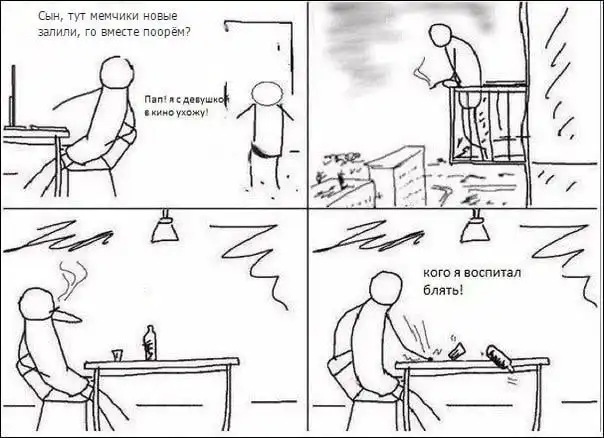 Сын, тут мемчики новые залили, го вместе поорём?

Пап! я с девушкой в кино ухожу!

кого я воспитал блять!