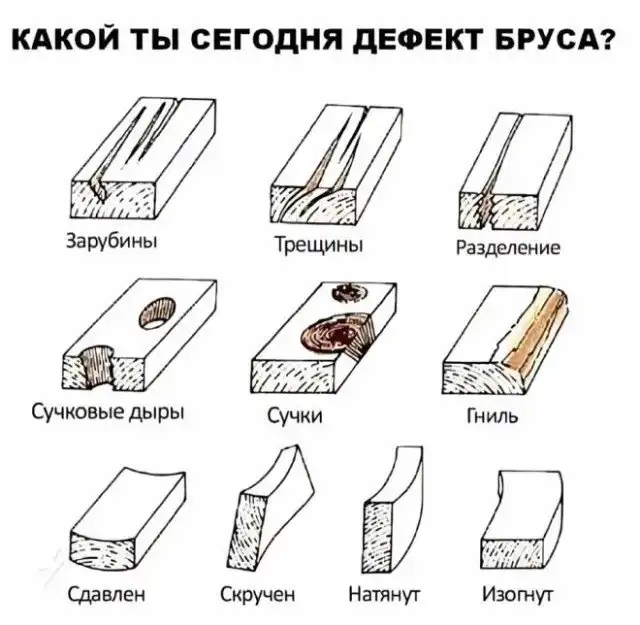 КАКОЙ ТЫ СЕГОДНЯ ДЕФЕКТ БРУСА?

Зарубины

Трещины

Разделение

Сучковые дыры

Сучки

Гниль

Сдавлен

Скручен

Натянут

Изогнут