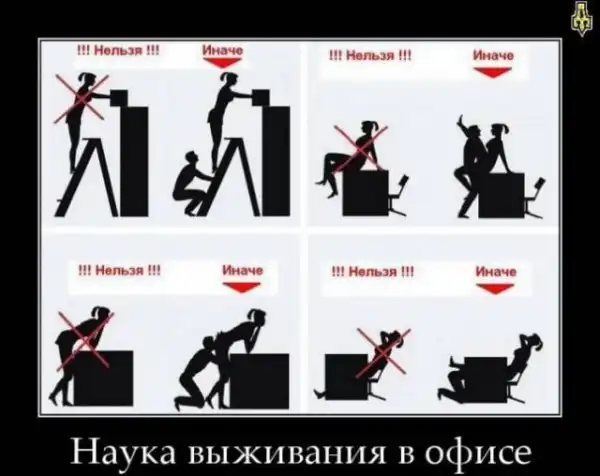 !!! Нельзя !!!

Иначе

!!! Нельзя !!!

Иначе

!!! Нельзя !!!

Иначе

!!! Нельзя !!!

Иначе

Наука выживания в офисе