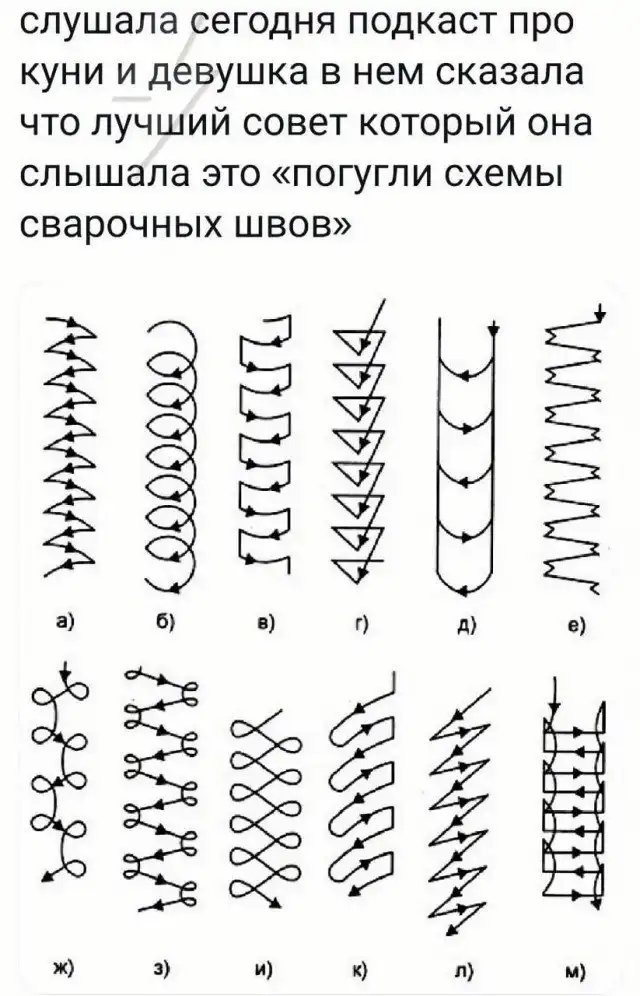 слушала сегодня подкаст про куни и девушка в нем сказала что лучший совет который она слышала это «погугли схемы сварочных швов»

а) б) в) г) д) е)

ж) з) и) к) л) м)