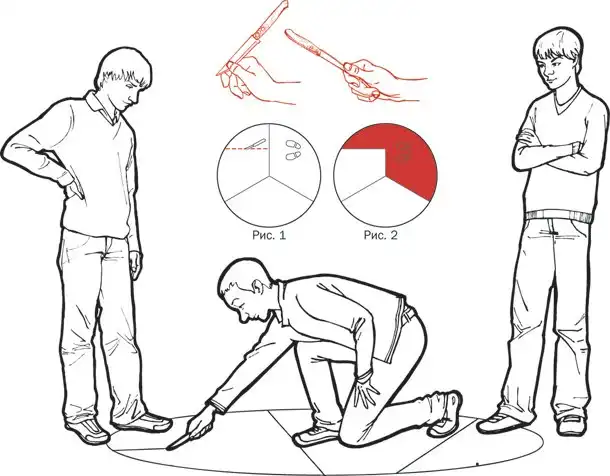 Рис. 1

Рис. 2