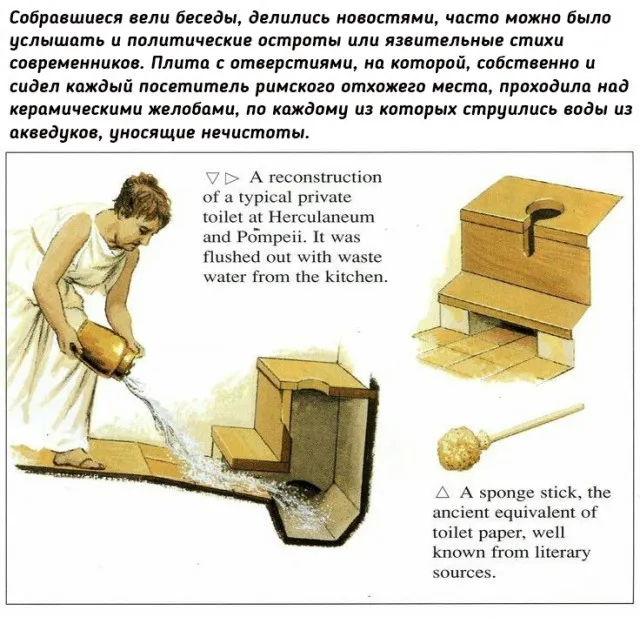 Собравшиеся вели беседы, делились новостями, часто можно было услышать и политические остроты или язвительные стихи современников. Плита с отверстиями, на которой, собственно и сидел каждый посетитель римского отхожего места, проходила над керамическими желобами, по каждому из которых струились воды из акведуков, уносящие нечистоты.

▽ ▷ A reconstruction of a typical private toilet at Herculaneum and Pompeii. It was flushed out with waste water from the kitchen.

△ A sponge stick, the ancient equivalent of toilet paper, well known from literary sources.