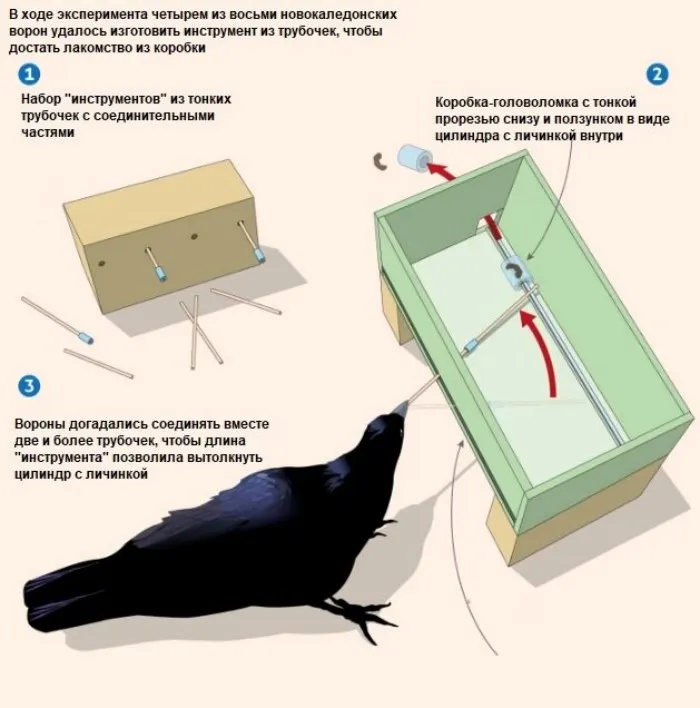 В ходе эксперимента четырем из восьми новокаледонских ворон удалось изготовить инструмент из трубочек, чтобы достать лакомство из коробки

1

Набор "инструментов" из тонких трубочек с соединительными частями

2

Коробка-головоломка с тонкой прорезью снизу и ползунком в виде цилиндра с личинкой внутри

3

Вороны догадались соединять вместе две и более трубочек, чтобы длина "инструмента" позволила вытолкнуть цилиндр с личинкой