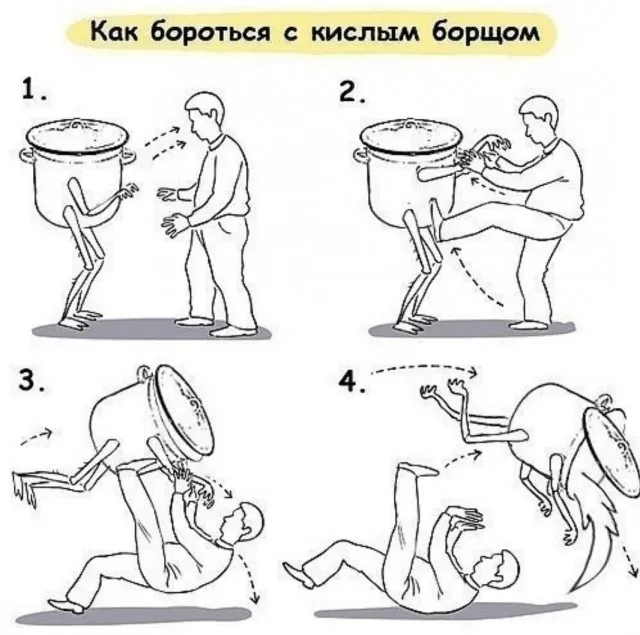 Как бороться с кислым борщом

1.

2.

3.

4.