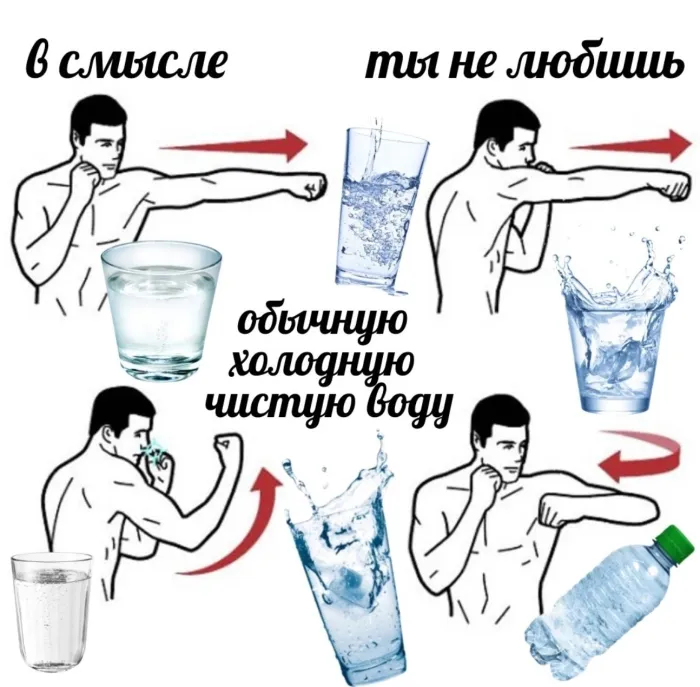 в смысле ты не любишь

обычную холодную чистую воду